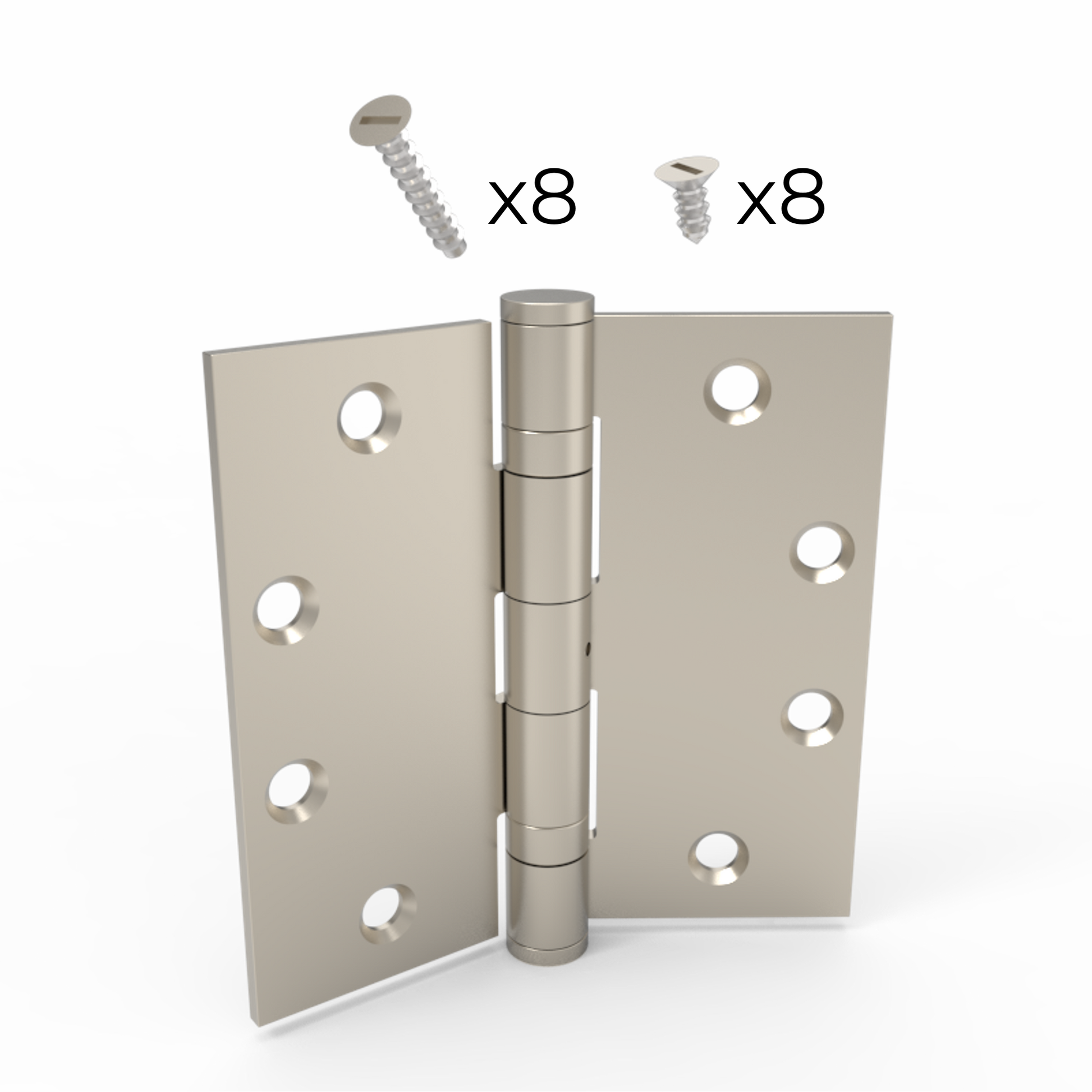 x8 x8